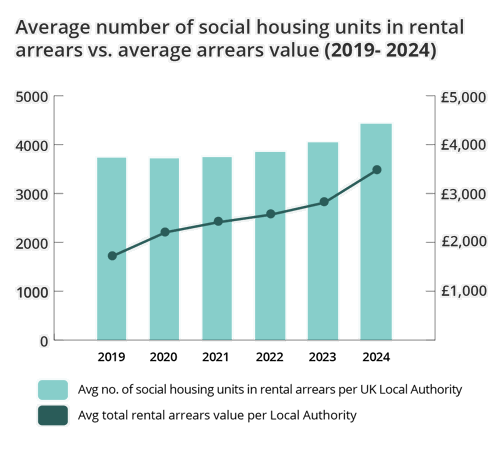 Average number of social housing units in rental arrears vs. average arrears value (2019- 2024)

5000
4000
3000
2000
1000
0

£5,000
£4,000
£3,000
£2,000
£1,000

2019 2020 2021 2022 2023 2024

Avg no. of social housing units in rental arrears per UK Local Authority
Avg total rental arrears value per Local Authority